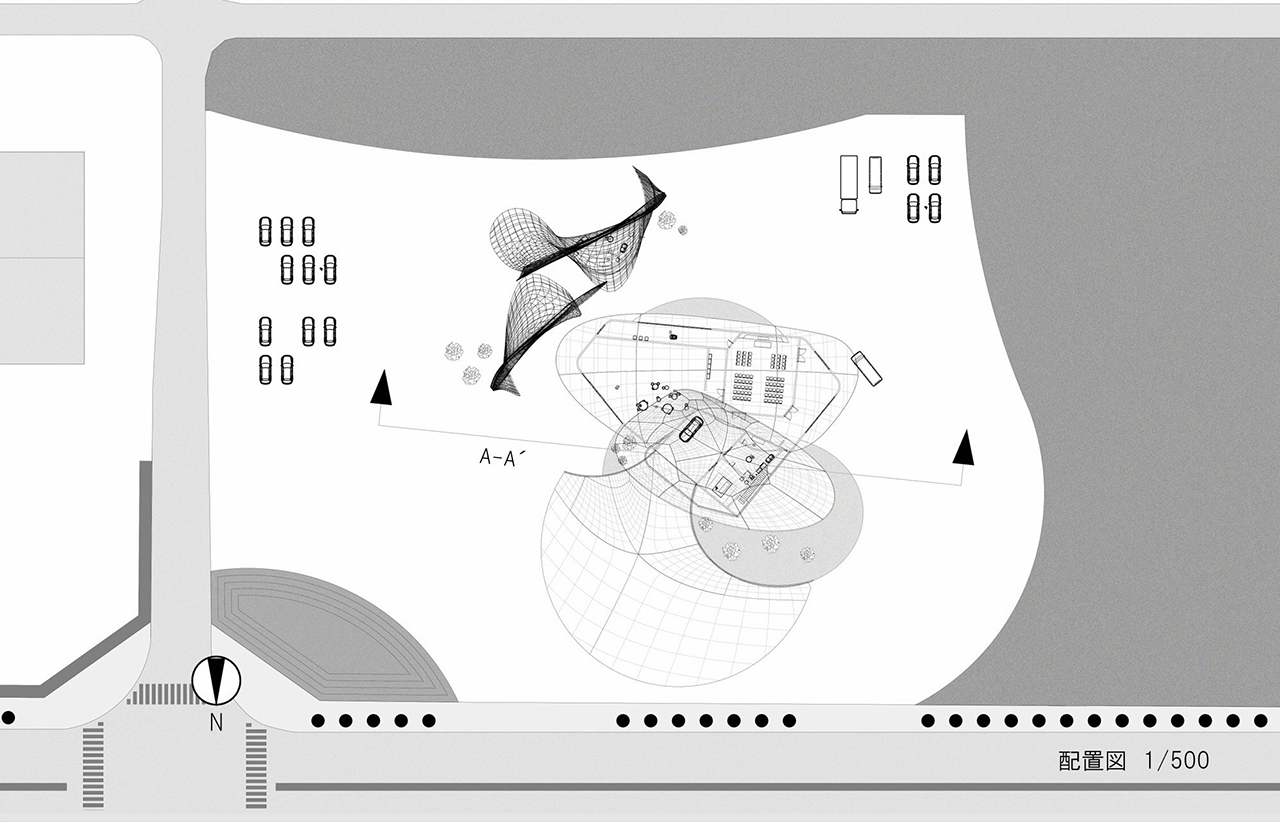 A-A´

N

配置図 1/500