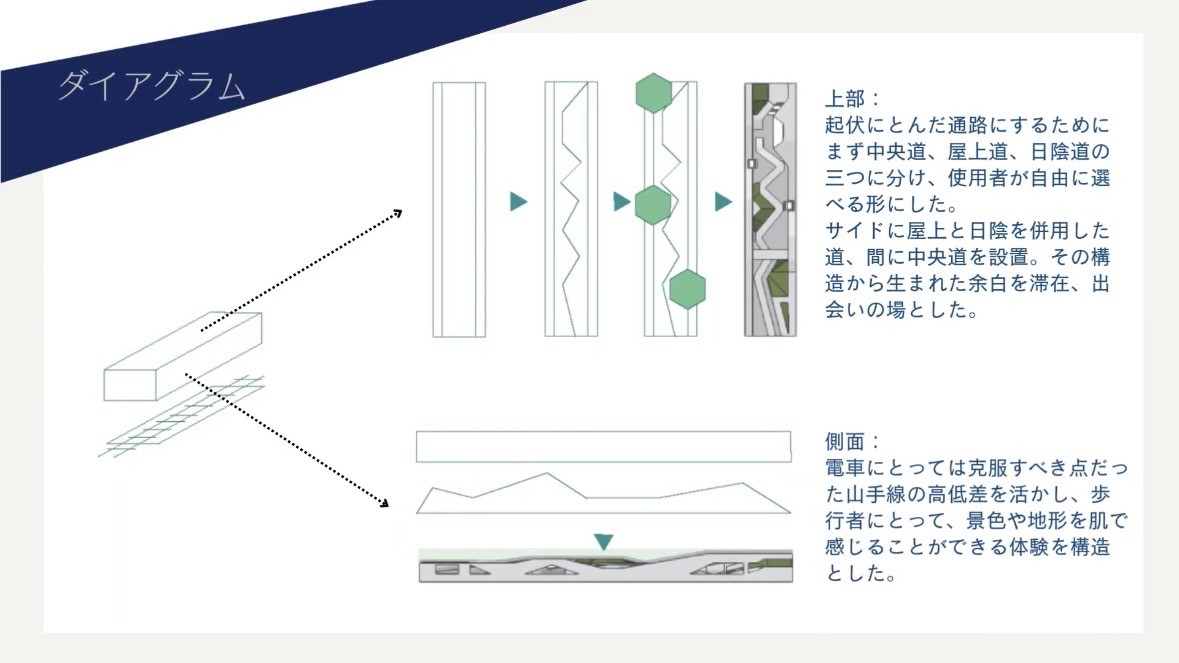 ダイアグラム

上部：
起伏にとんだ通路にするためにまず中央道、屋上道、日陰道の三つに分け、使用者が自由に選べる形にした。
サイドに屋上と日陰を併用した道、間に中央道を設置。その構造から生まれた余白を滞在、出会いの場とした。

側面：
電車にとっては克服すべき点だった山手線の高低差を活かし、歩行者にとって、景色や地形を肌で感じることができる体験を構造とした。