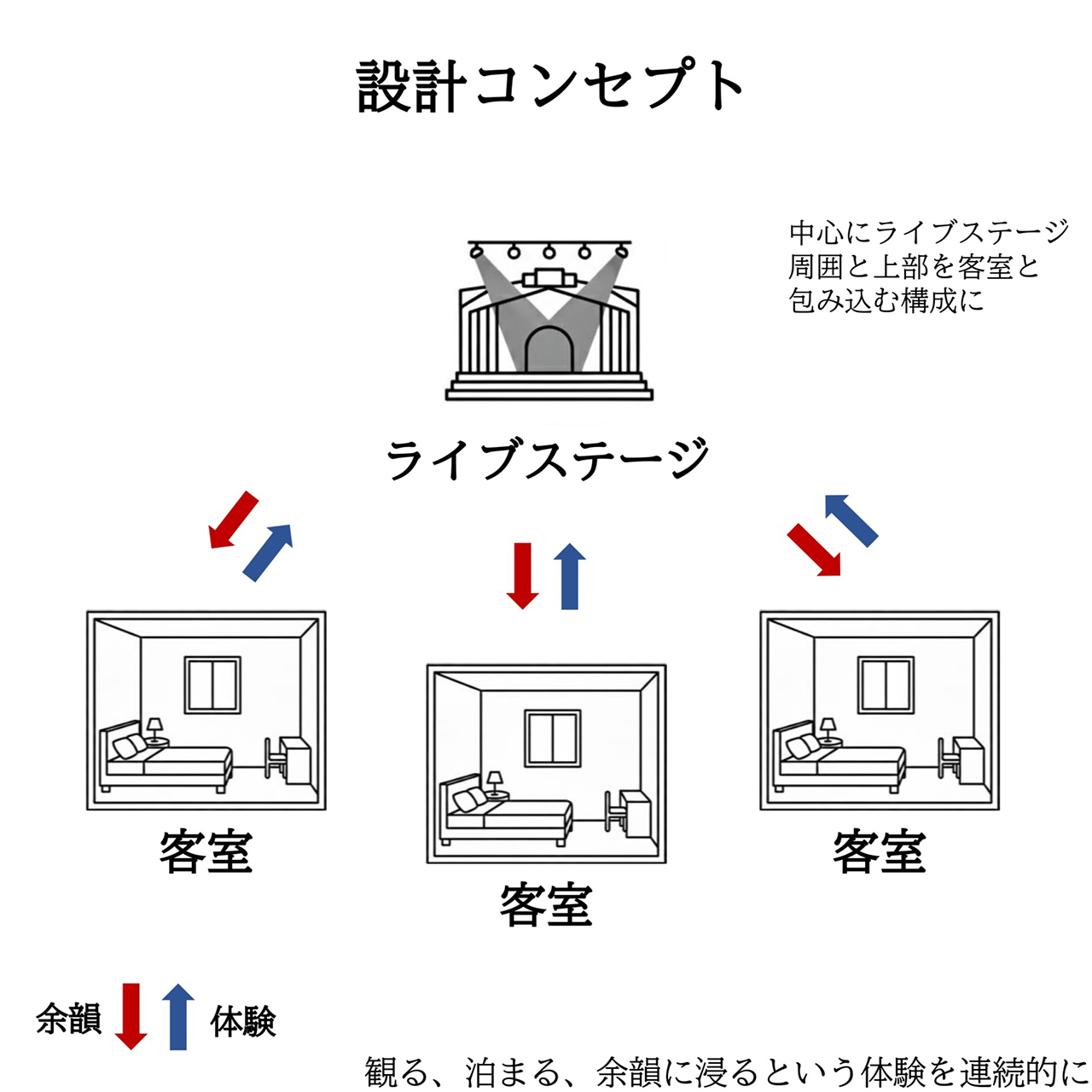 設計コンセプト

中心にライブステージ
周囲と上部を客室と
包み込む構成に

ライブステージ

客室

客室

客室

余韻 体験

観る、泊まる、余韻に浸るという体験を連続的に